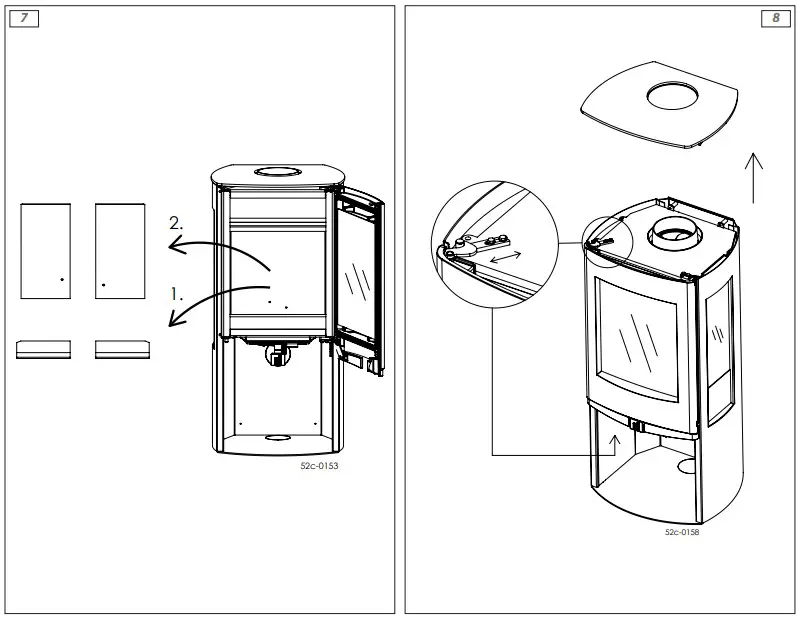 7

2.

1.

52c-0153

8

52c-0158