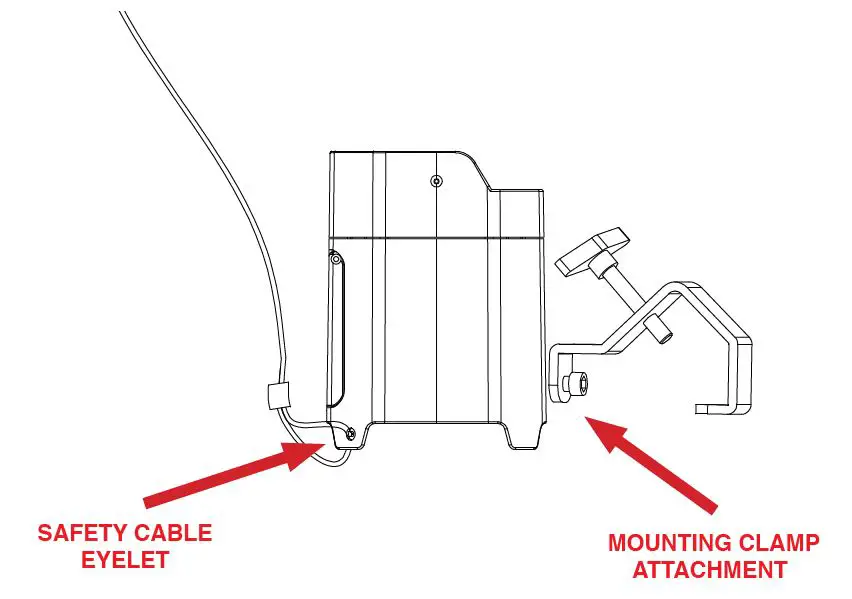 SAFETY CABLE EYELET

MOUNTING CLAMP ATTACHMENT