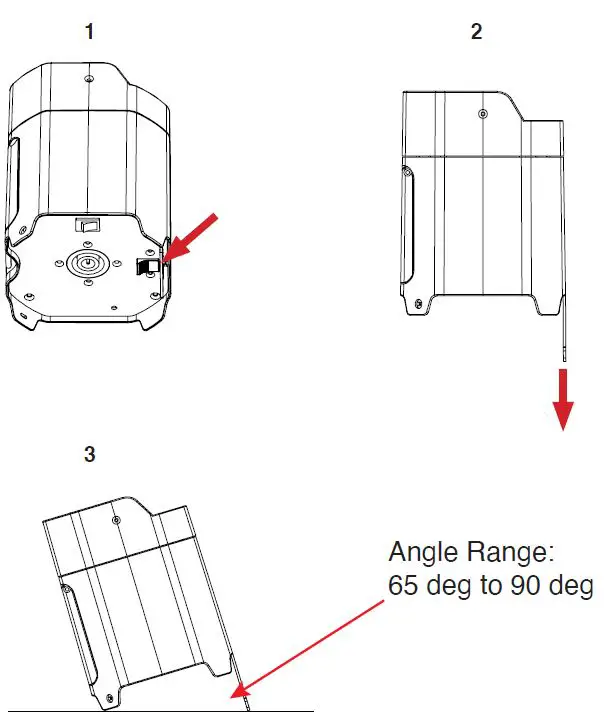 1

2

3

Angle Range:
65 deg to 90 deg