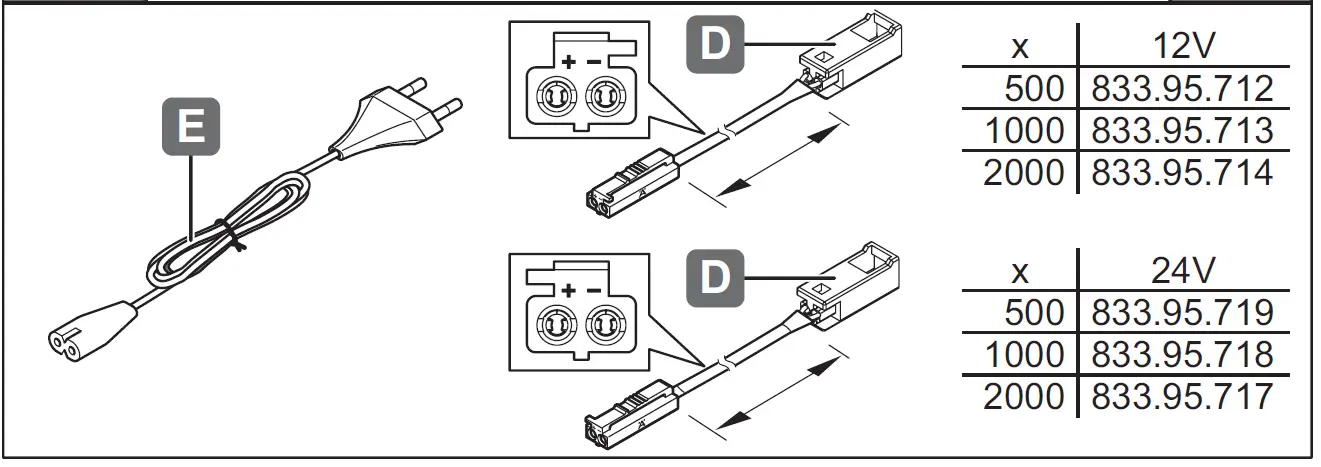 E

+ −

D

| x | 12V |
|---|---|
| 500 | 833.95.712 |
| 1000 | 833.95.713 |
| 2000 | 833.95.714 |

+ −

D

| x | 24V |
|---|---|
| 500 | 833.95.719 |
| 1000 | 833.95.718 |
| 2000 | 833.95.717 |