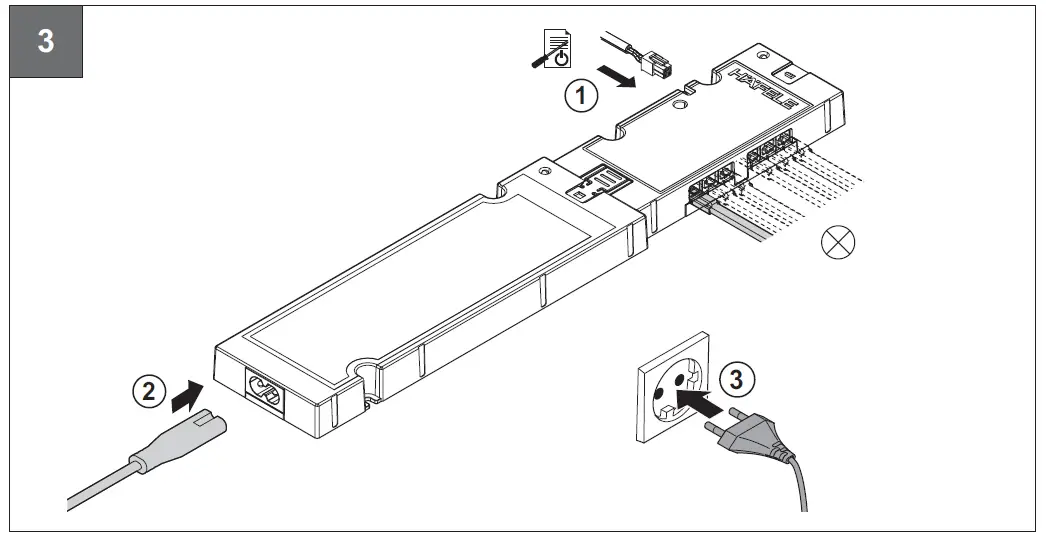 3

1

HÄFELE

2

3