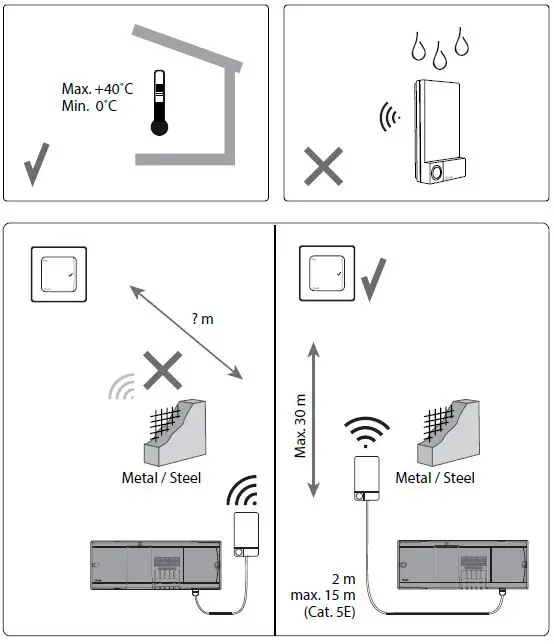 Max. +40°C
Min. 0°C

? m

Metal / Steel

Max. 30 m

Metal / Steel

2 m
max. 15 m
(Cat. 5E)