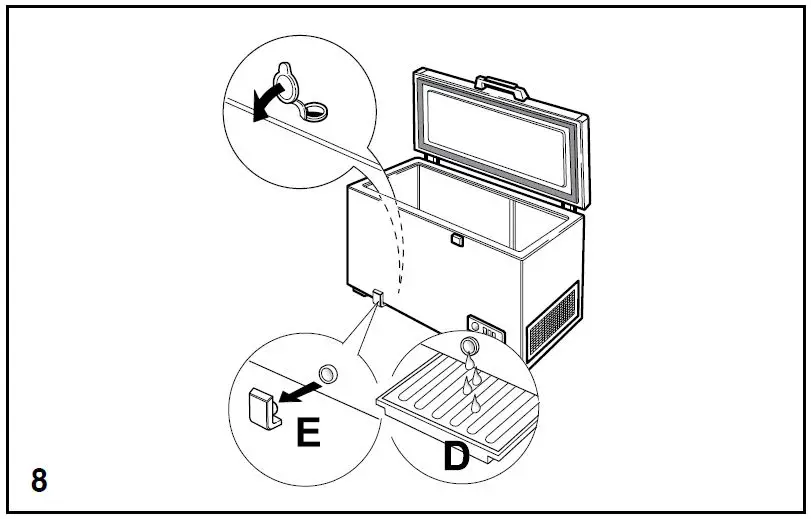 E
D
8