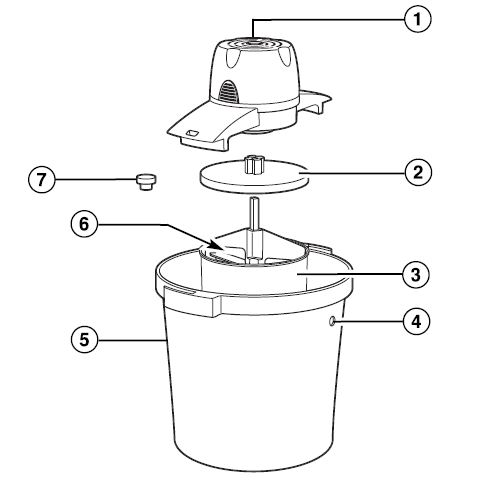 1
7
2
6
3
4
5