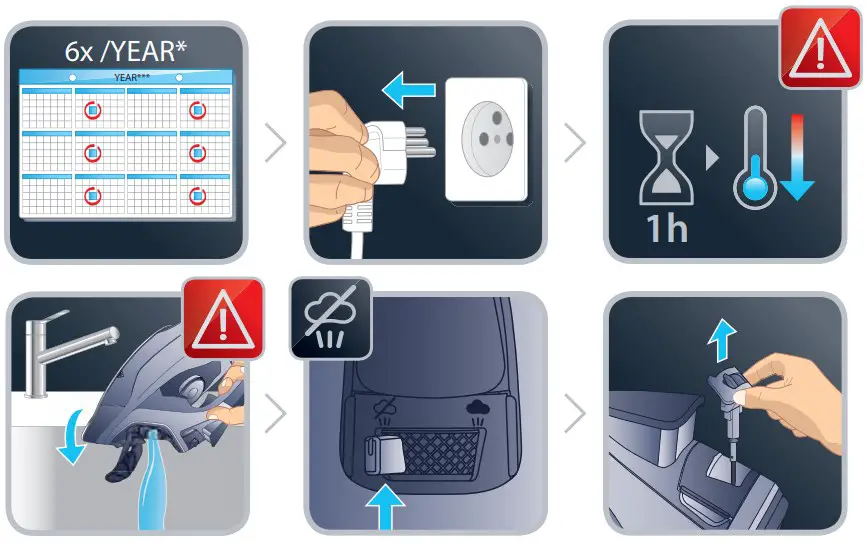 6x /YEAR*

YEAR***

1h