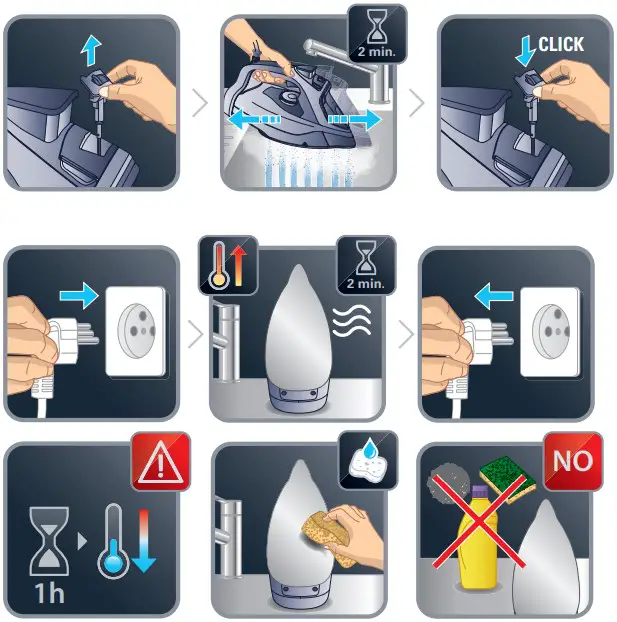 2 min.

CLICK

2 min.

1h

NO