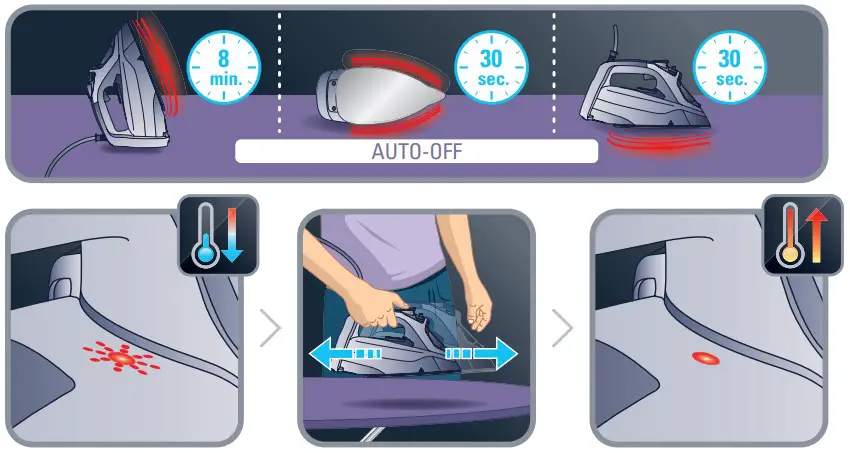 8 min.

30 sec.

30 sec.

AUTO-OFF