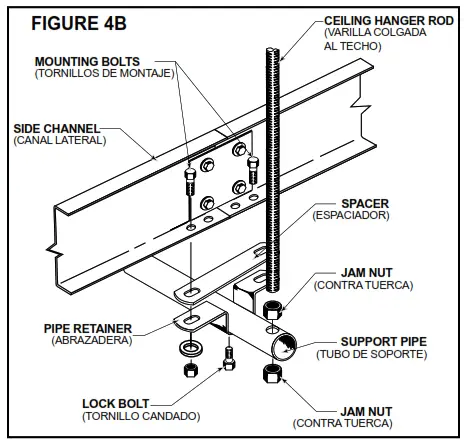 FIGURE 4B

CEILING HANGER ROD
(VARILLA COLGADA AL TECHO)

MOUNTING BOLTS
(TORNILLOS DE MONTAJE)

SIDE CHANNEL
(CANAL LATERAL)

SPACER
(ESPACIADOR)

JAM NUT
(CONTRA TUERCA)

PIPE RETAINER
(ABRAZADERA)

SUPPORT PIPE
(TUBO DE SOPORTE)

LOCK BOLT
(TORNILLO CANDADO)

JAM NUT
(CONTRA TUERCA)