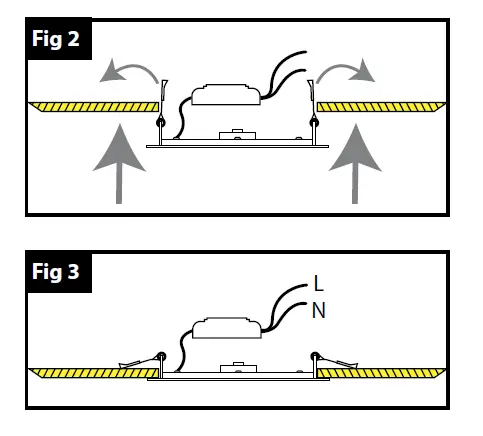 Fig 2

Fig 3

L

N