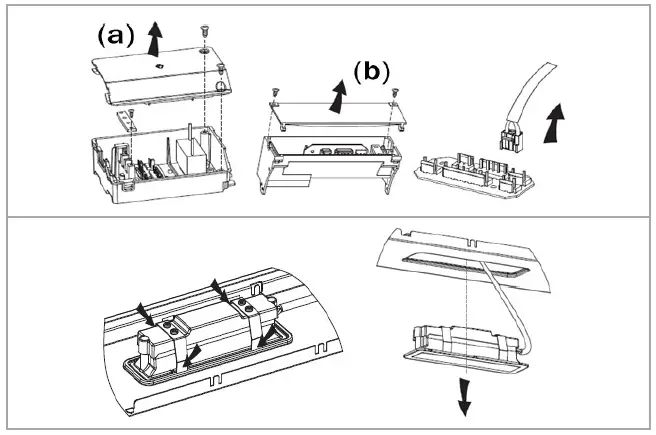 (a)

(b)