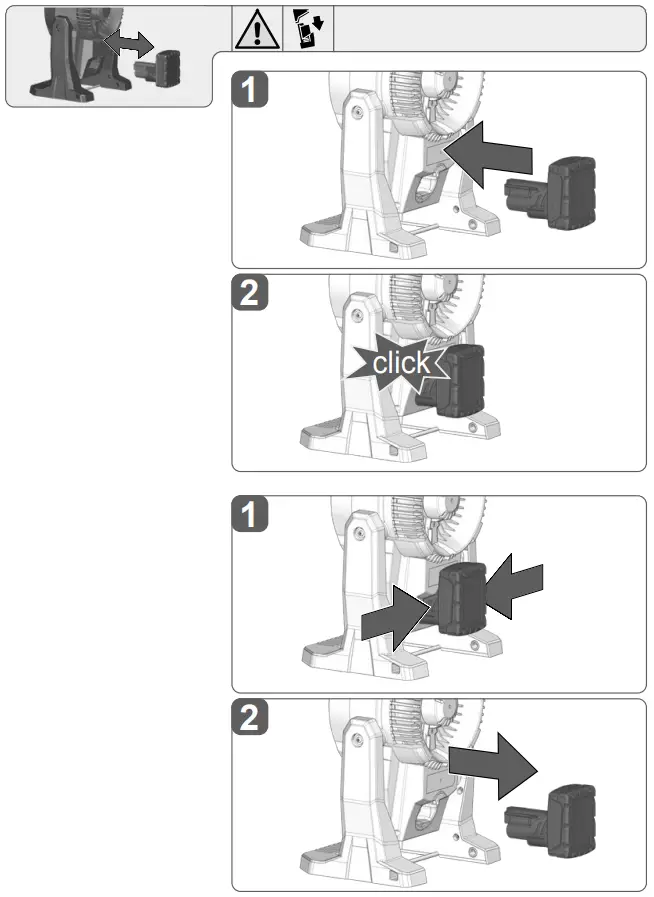 1

2

click

1

2