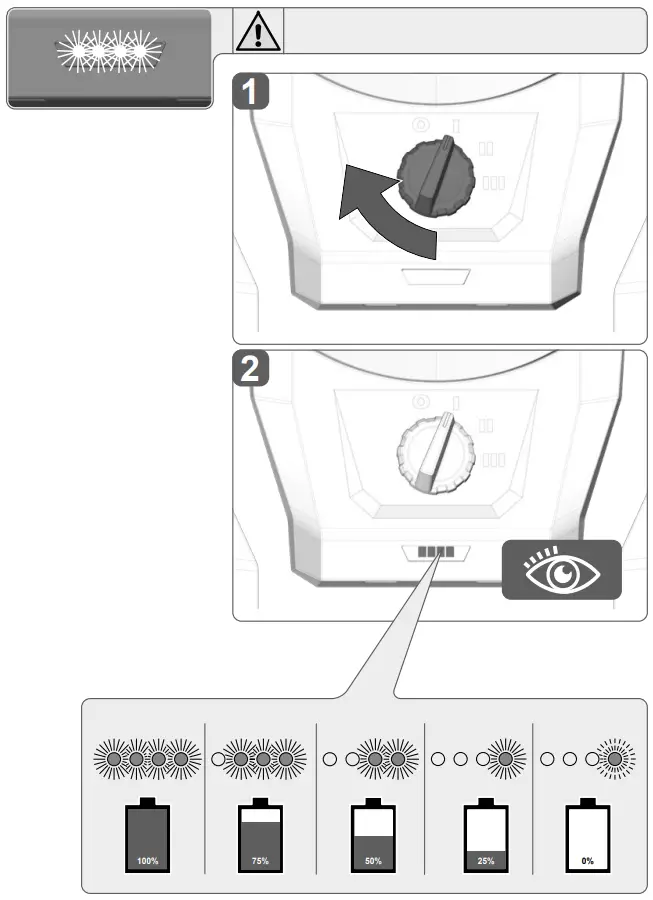 1

2

100%

75%

50%

25%

0%