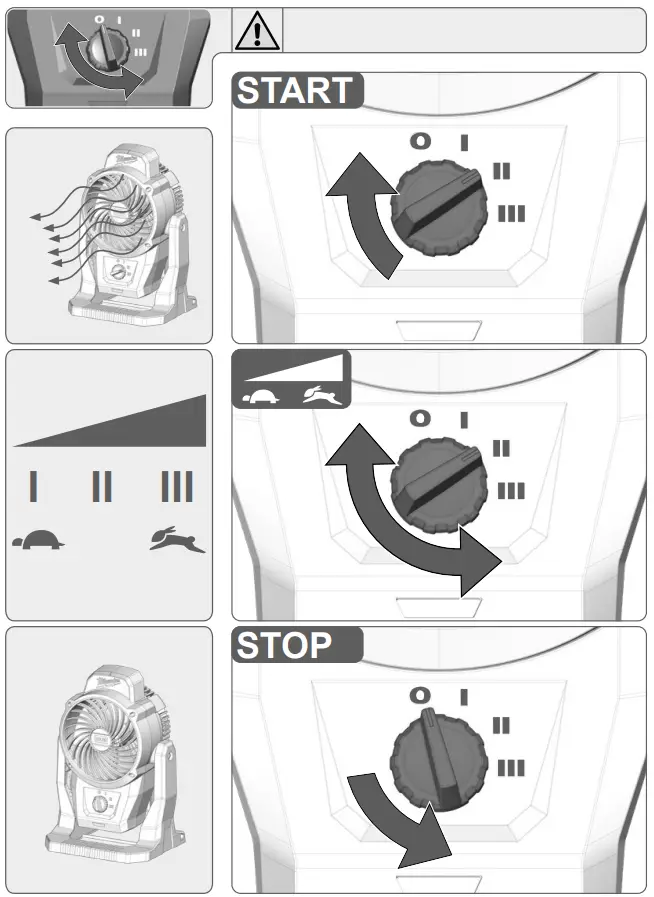 O I
II
III

START

O I
II
III

I II III

O I
II
III

STOP

O I
II
III