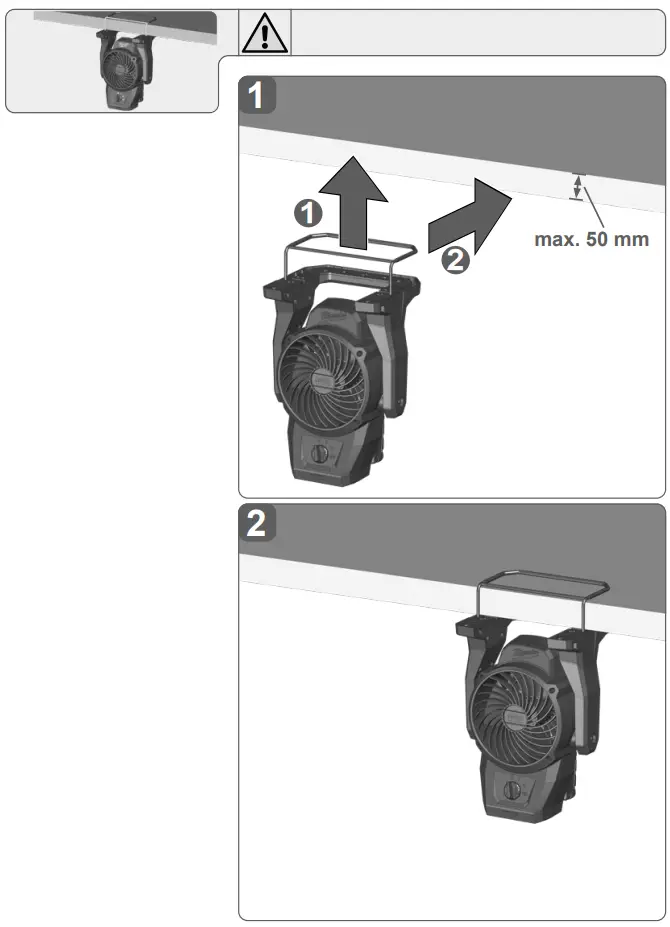 1

1

2

max. 50 mm

2