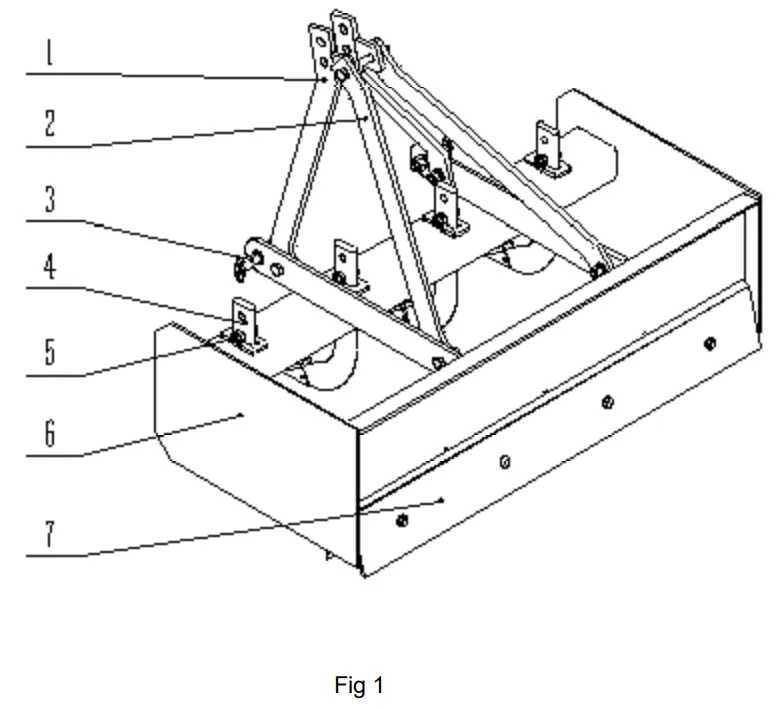 1
2
3
4
5
6
7
Fig 1