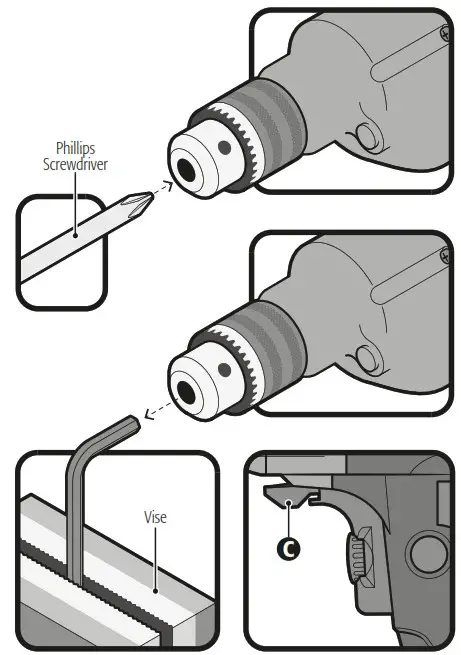 Phillips Screwdriver

Vise

C