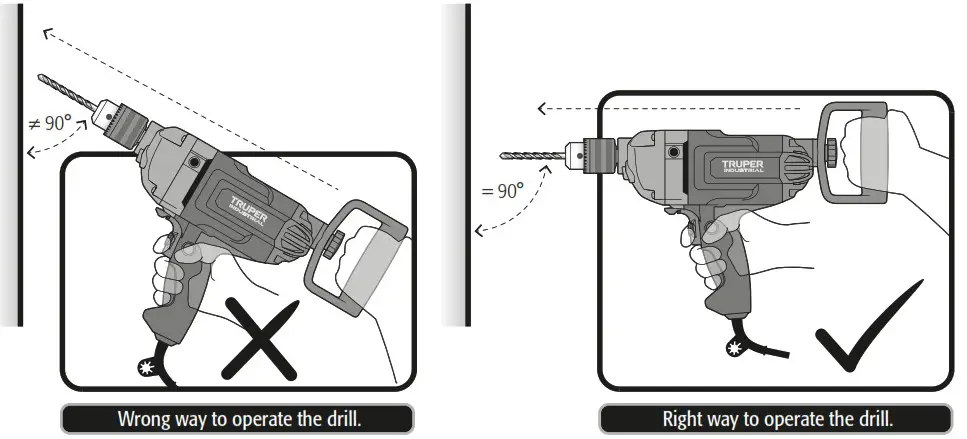 $\neq 90°$

TRUPER
INDUSTRIAL

Wrong way to operate the drill.

$= 90°$

TRUPER
INDUSTRIAL

Right way to operate the drill.