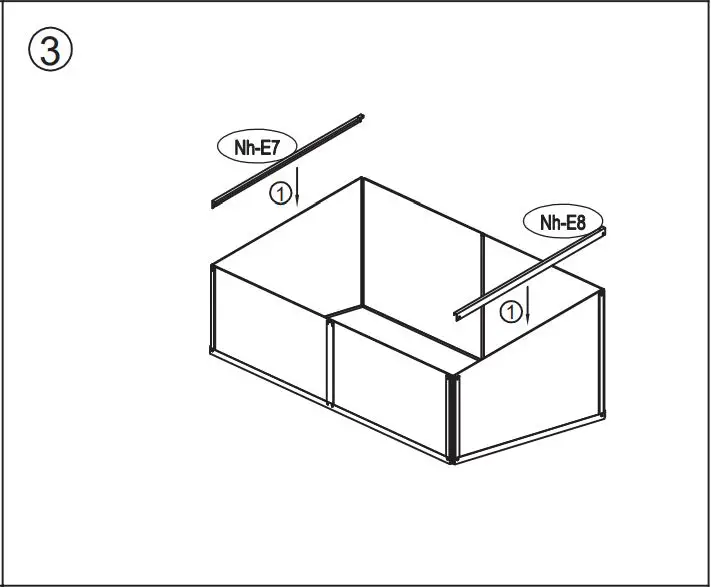 ③

Nh-E7

①

Nh-E8

①