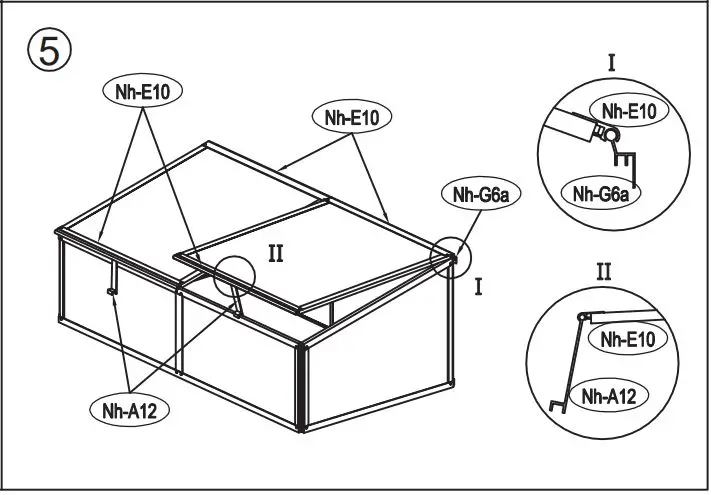 ⑤

Nh-E10

Nh-E10

Nh-G6a

II

I

Nh-A12

I

Nh-E10

Nh-G6a

II

Nh-E10

Nh-A12