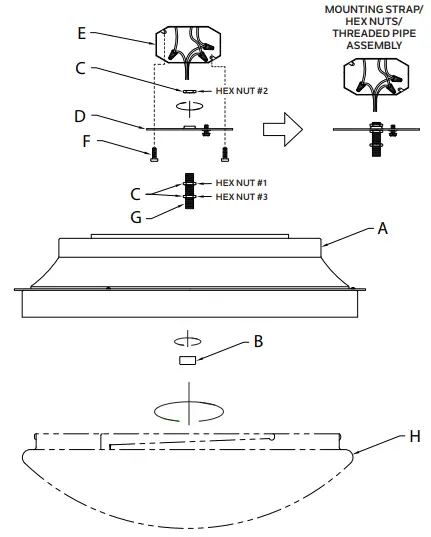 MOUNTING STRAP/
HEX NUTS/
THREADED PIPE
ASSEMBLY

E

C

HEX NUT #2

D

F

C

HEX NUT #1

HEX NUT #3

G

A

B

H