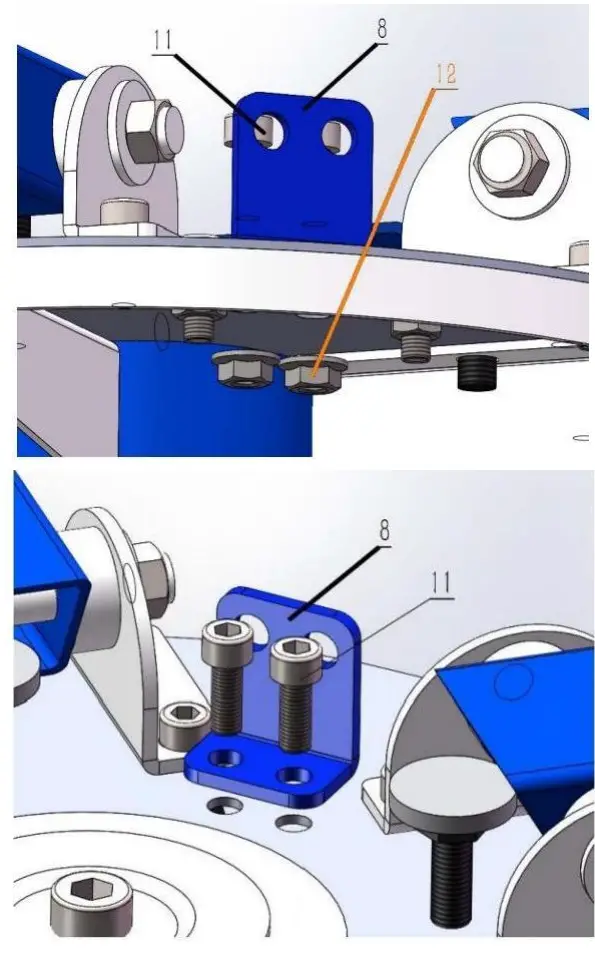 11
8
12
8
11