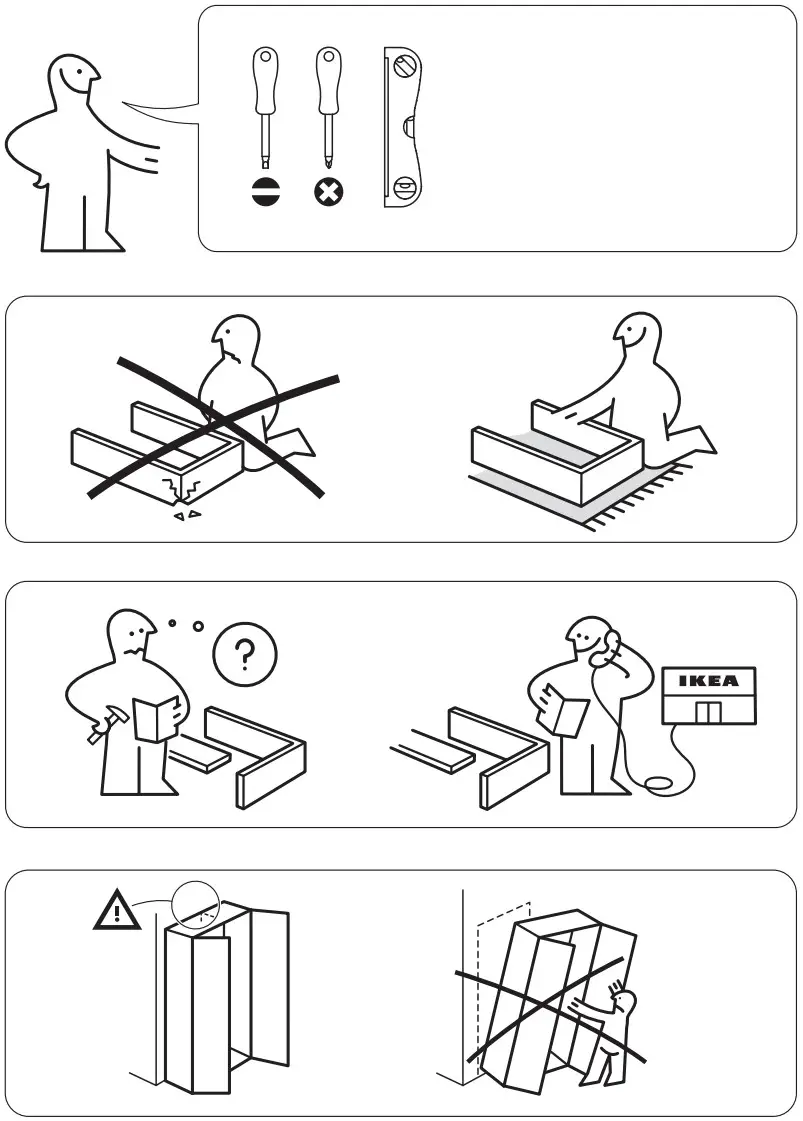 ?

IKEA

!