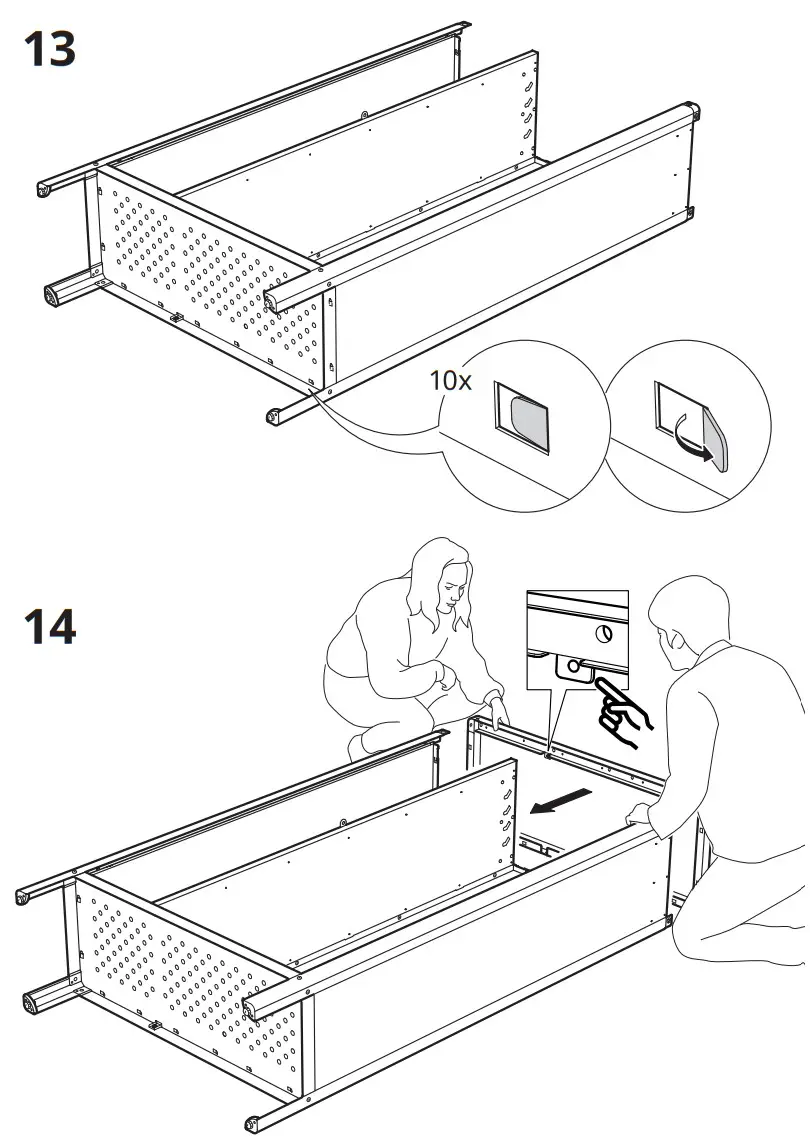 13

10x

14