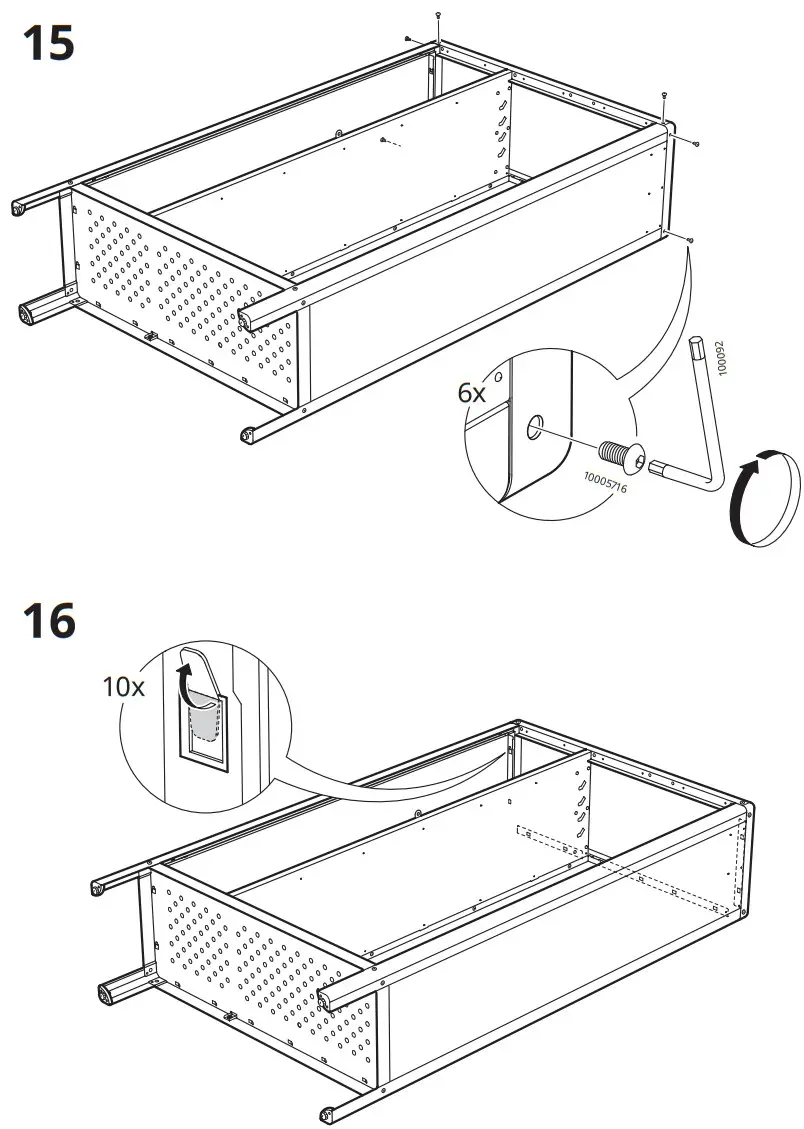 15

6x

10005716

100092

16

10x