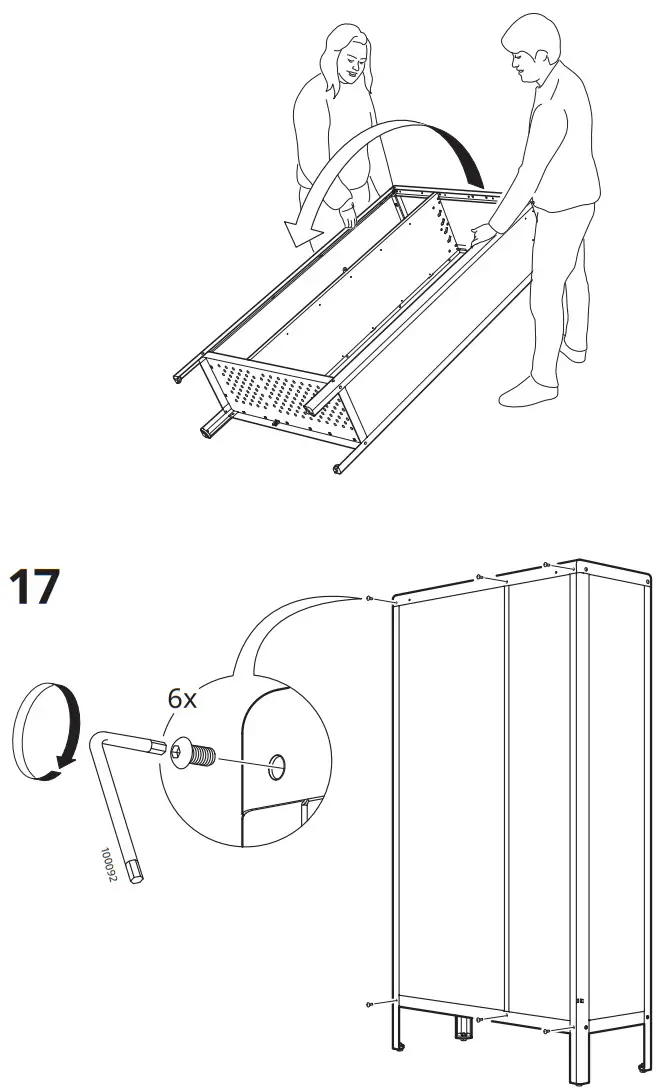 17

6x

100092