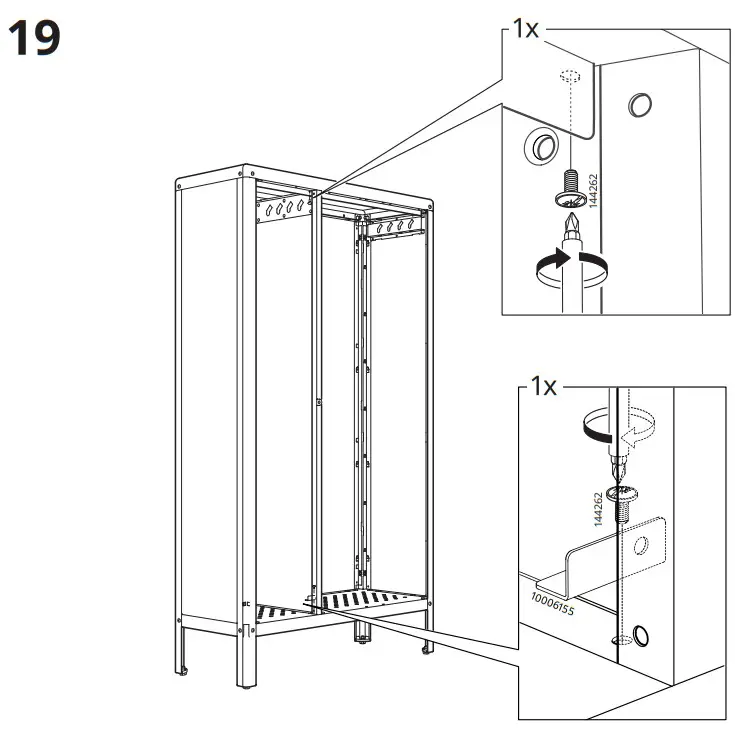 19

1x

144262

1x

144262

10006155