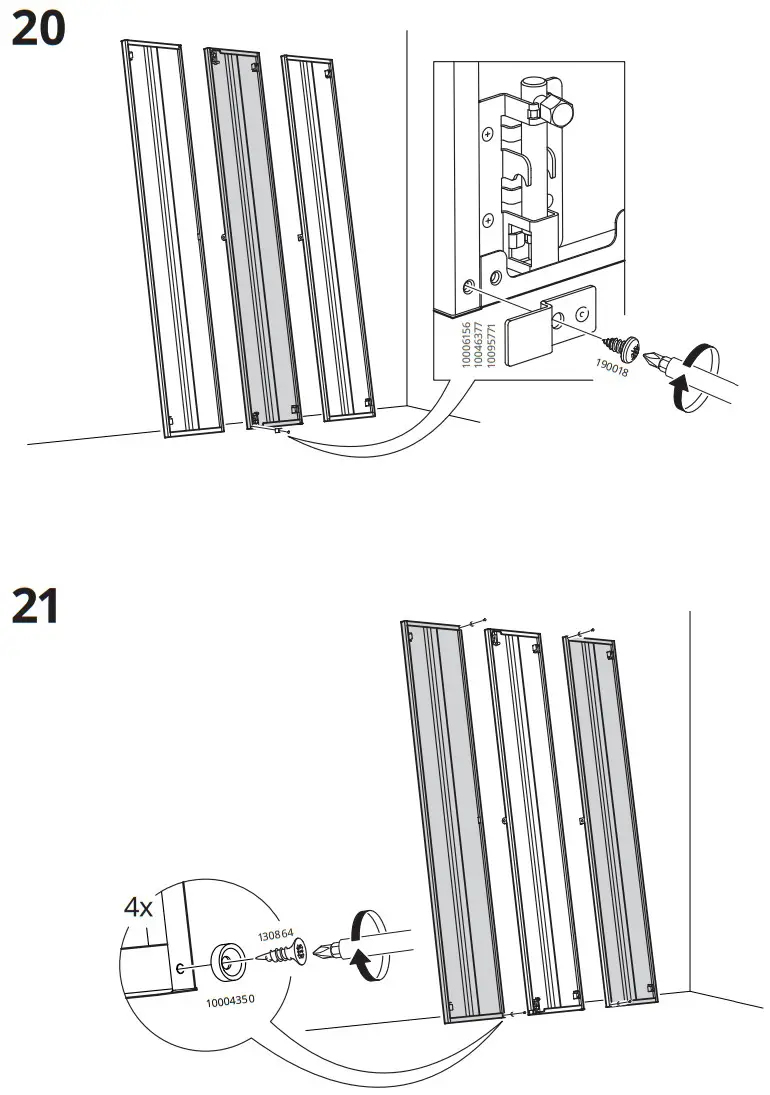 20

10006156
10046377
10095771

190018

21

4x

130864

10004350