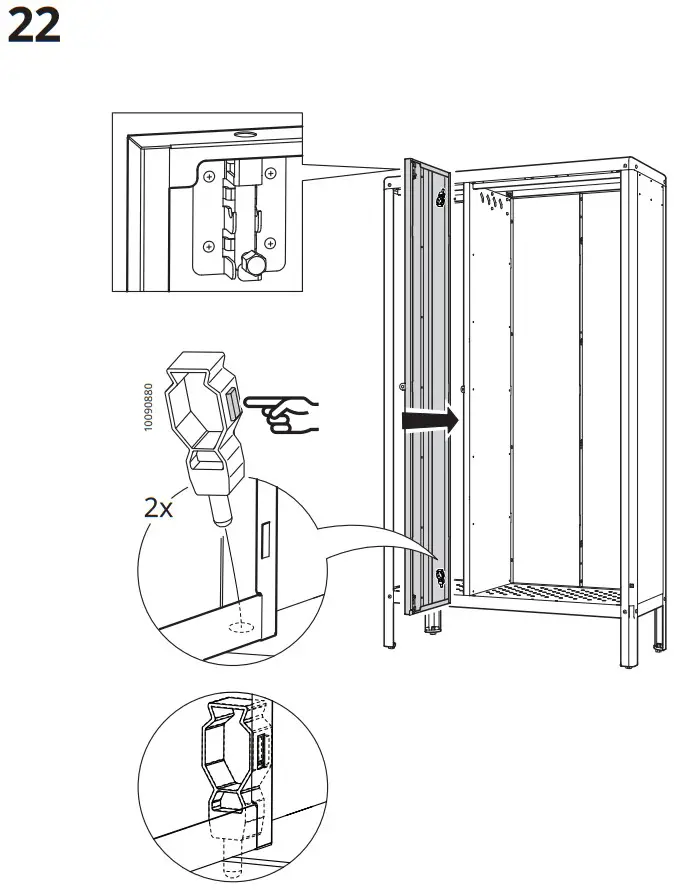 22

10090880

2x