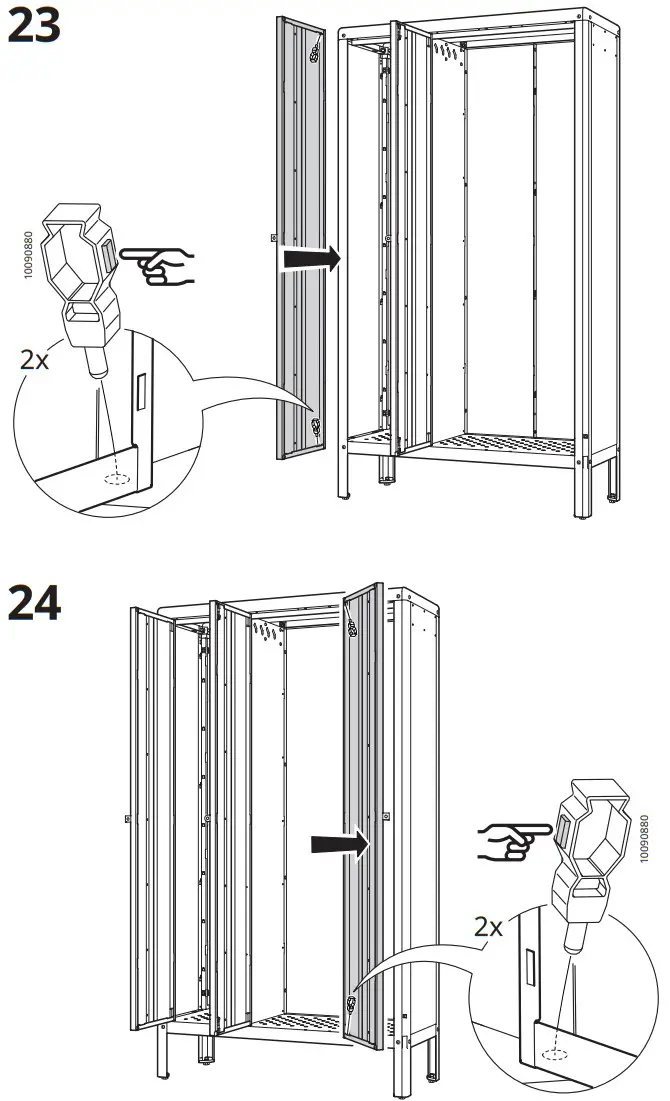 23

10090880

2x

24

10090880

2x