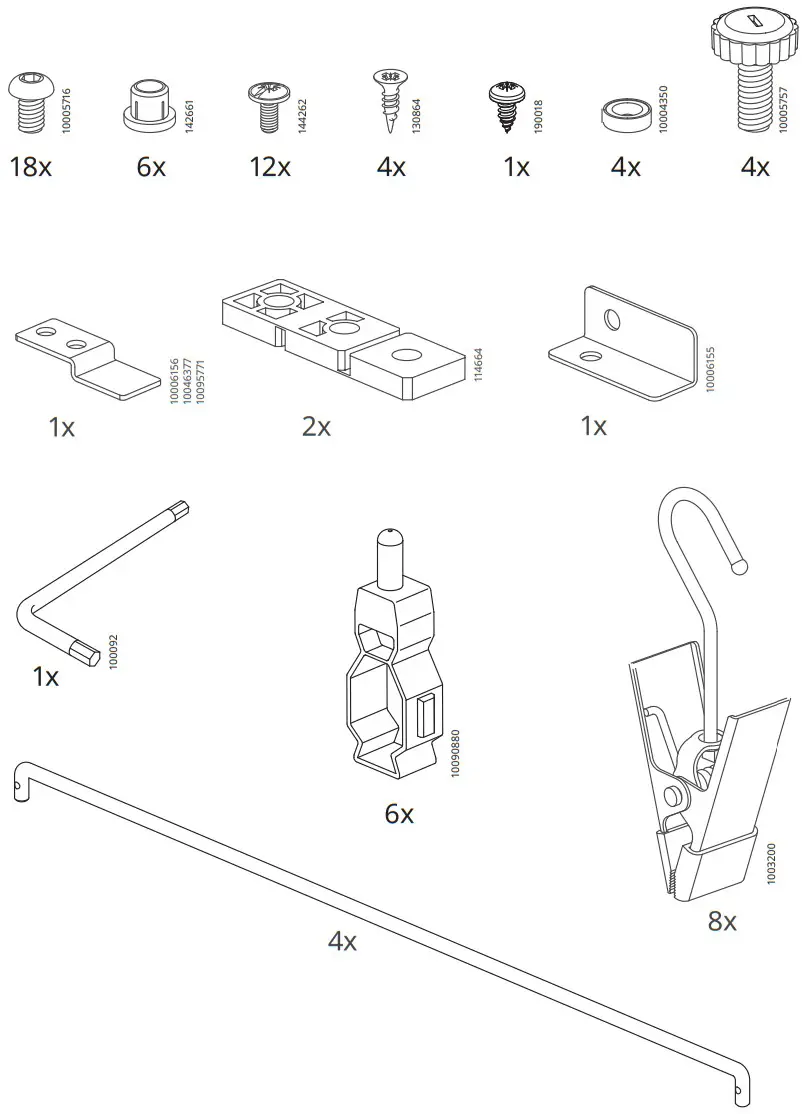 10005716
18x

142661
6x

144262
12x

130864
4x

190018
1x

10004350
4x

10005757
4x

10006156
10046377
10095771
1x

114664
2x

10006155
1x

100092
1x

10090880
6x

1003200
8x

4x