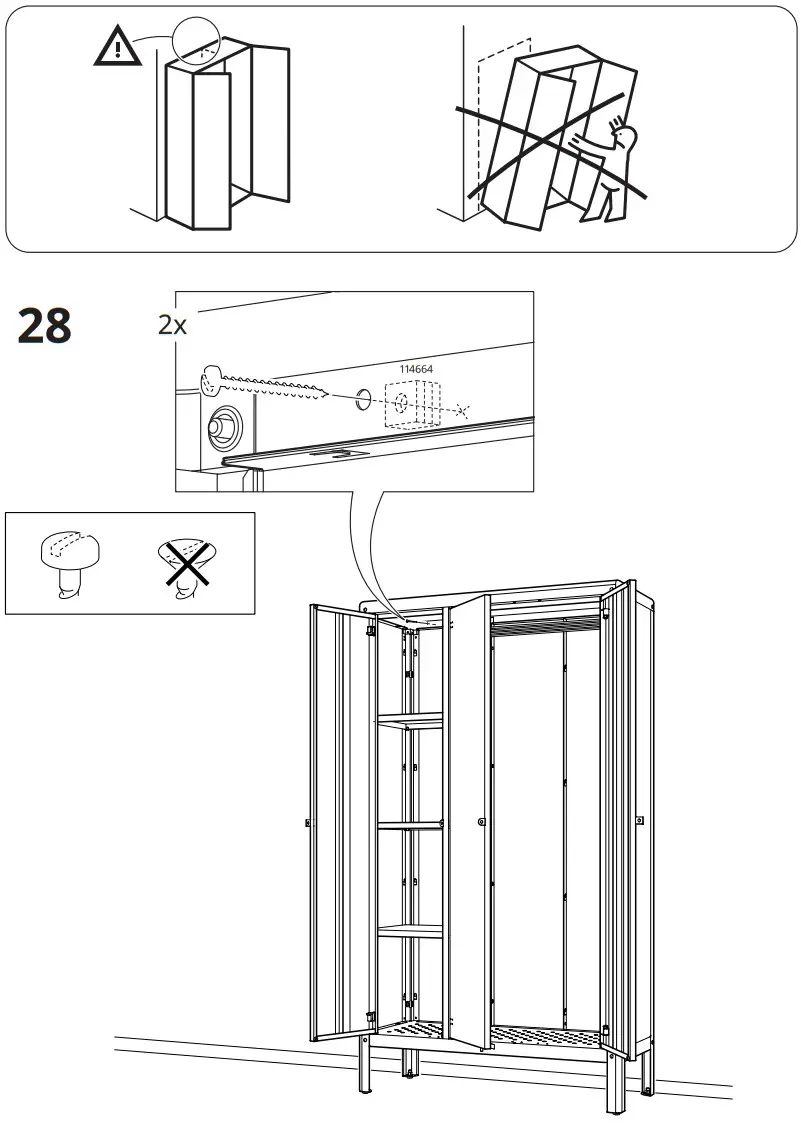 28

2x

114664