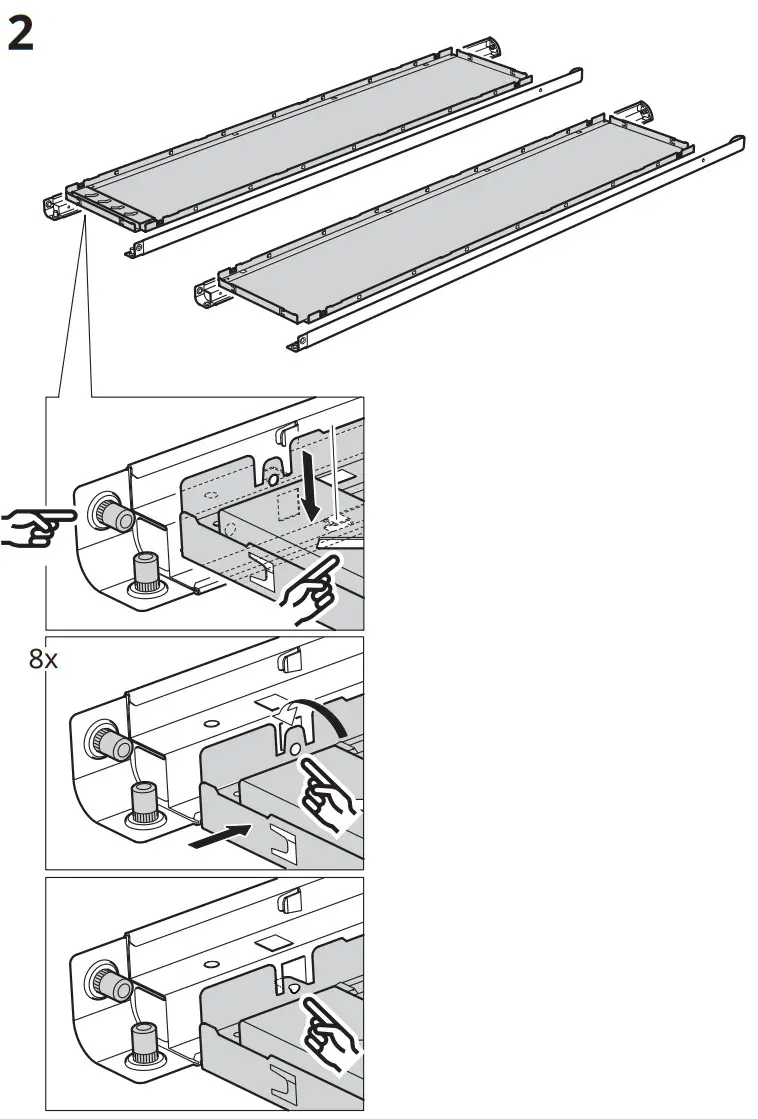 2

8x