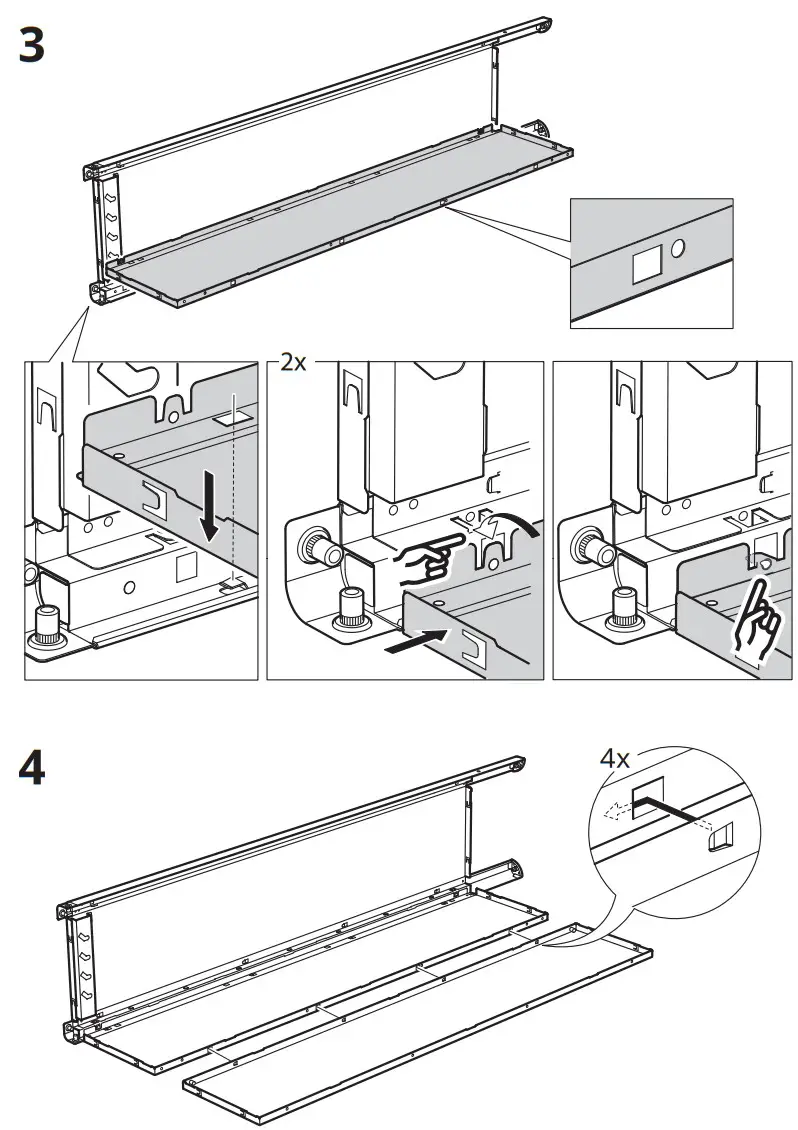 3

2x

4

4x