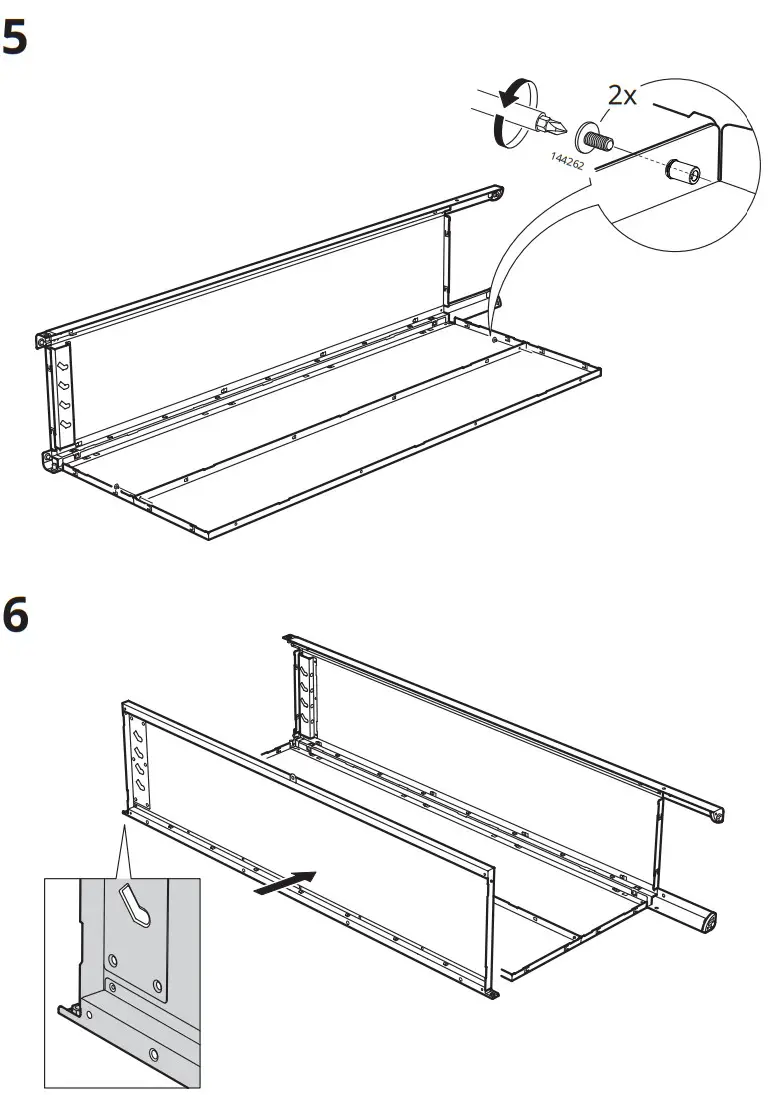 5

2x

144262

6