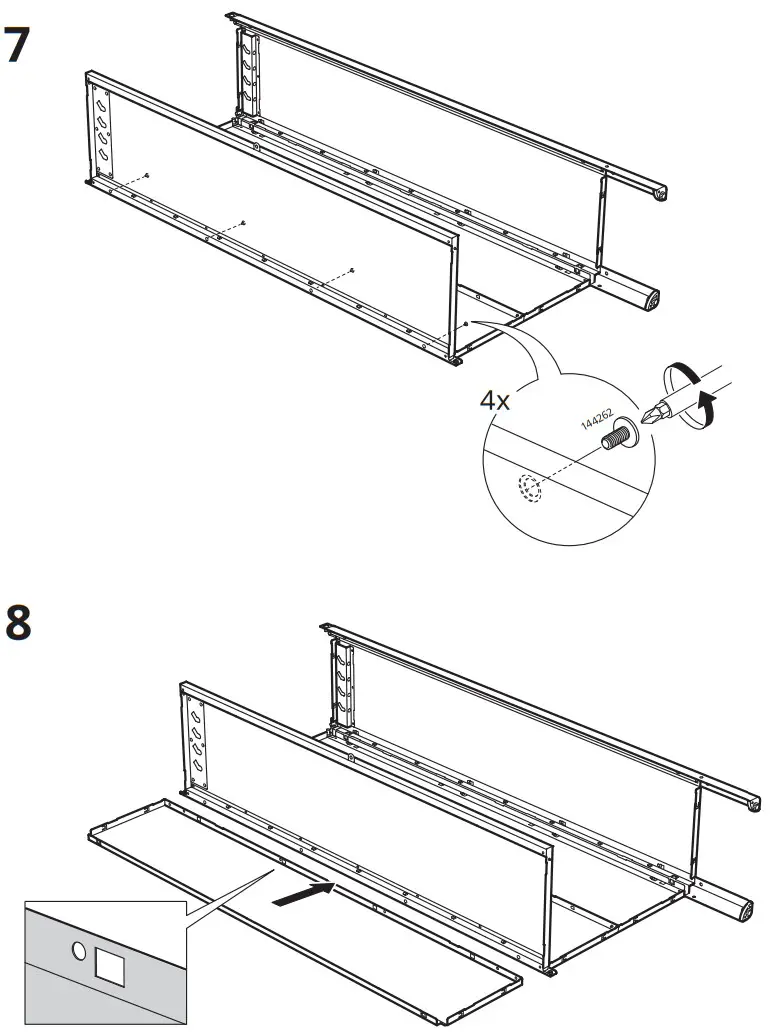 7

4x

144262

8