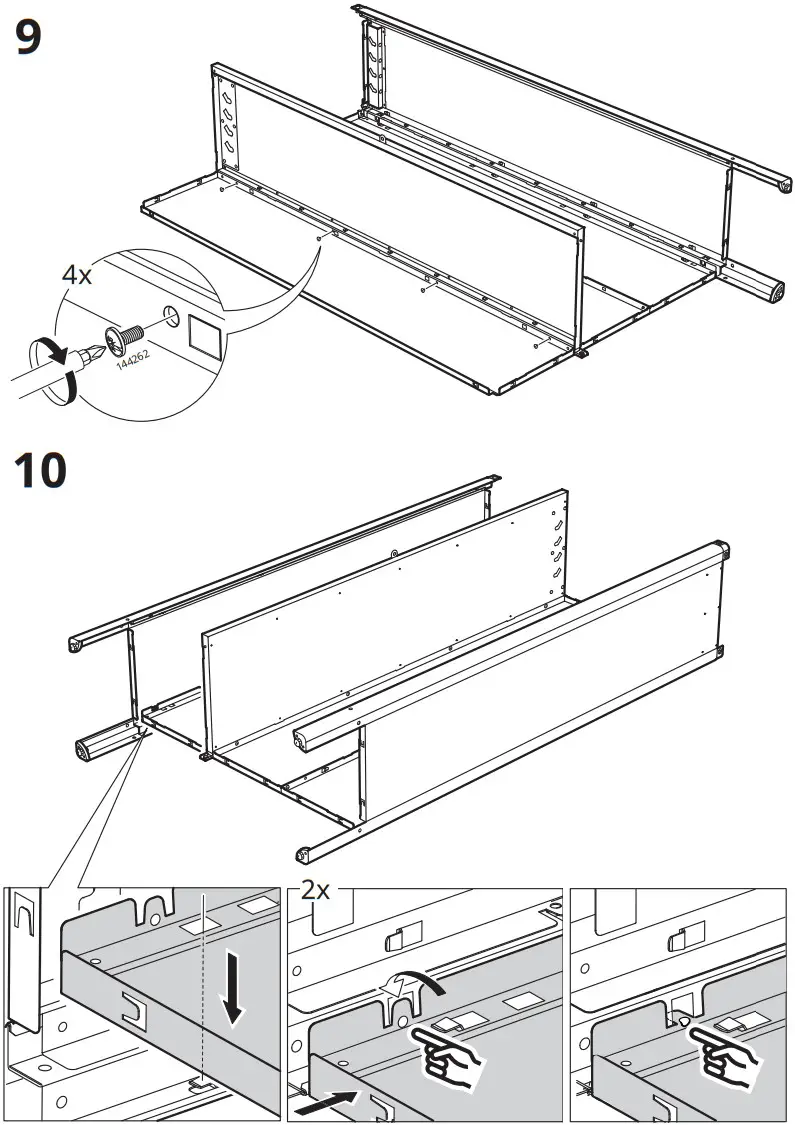 9

4x

144262

10

2x