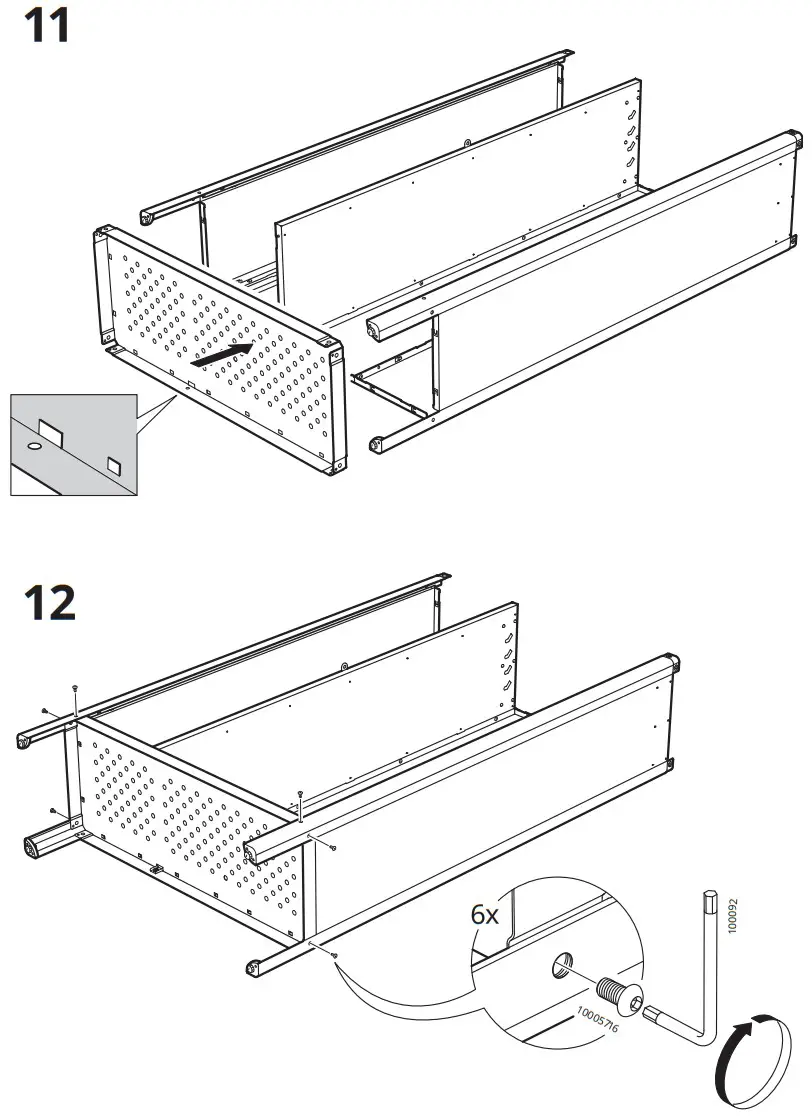 11

12

6x

10005716

100092