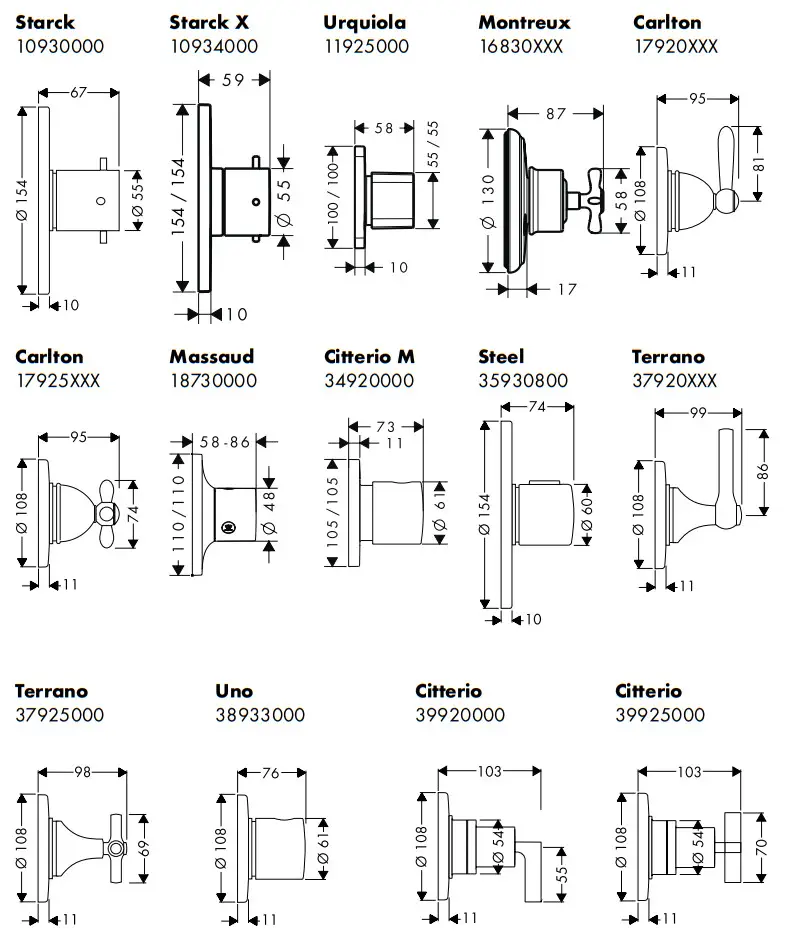 Starck
10930000

67
Ø 154
Ø 55
10

Starck X
10934000

59
154 / 154
Ø 55
10

Urquiola
11925000

58
100 / 100
55 / 55
10

Montreux
16830XXX

87
Ø 130
58
17

Carlton
17920XXX

95
Ø 108
81
11

Carlton
17925XXX

95
Ø 108
74
11

Massaud
18730000

58-86
110 / 110
Ø 48

Citterio M
34920000

73
11
105 / 105
Ø 61

Steel
35930800

74
Ø 154
Ø 60
10

Terrano
37920XXX

99
Ø 108
86
11

Terrano
37925000

98
Ø 108
69
11

Uno
38933000

76
Ø 108
Ø 61
11

Citterio
39920000

103
Ø 108
Ø 54
55
11

Citterio
39925000

103
Ø 108
Ø 54
70
11