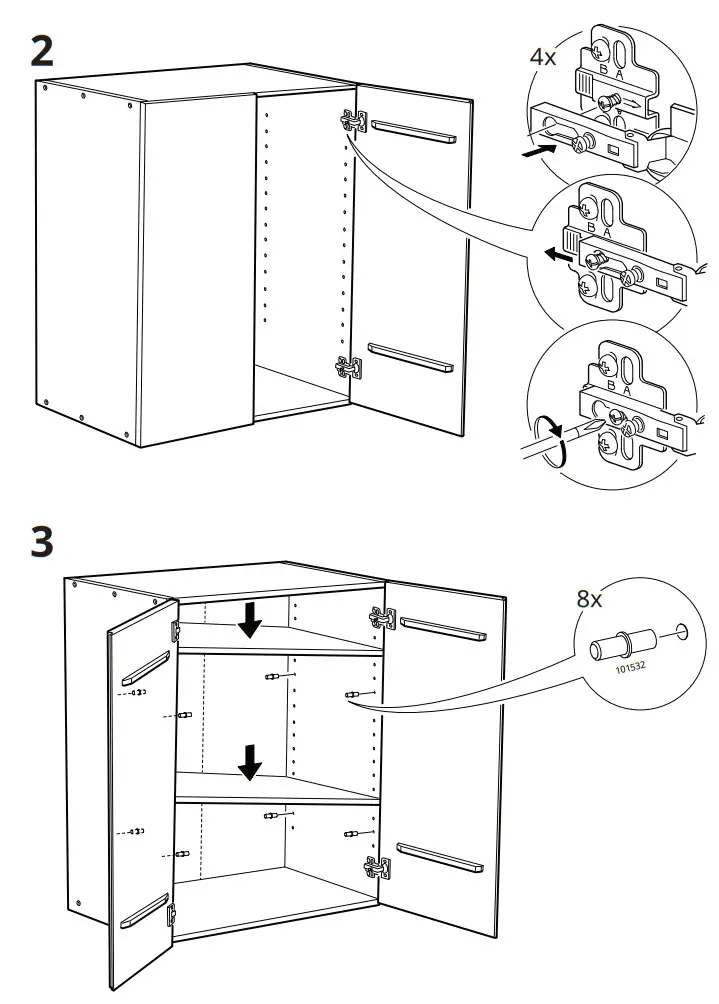 2

4x

B A

B A

B A

3

8x

101532