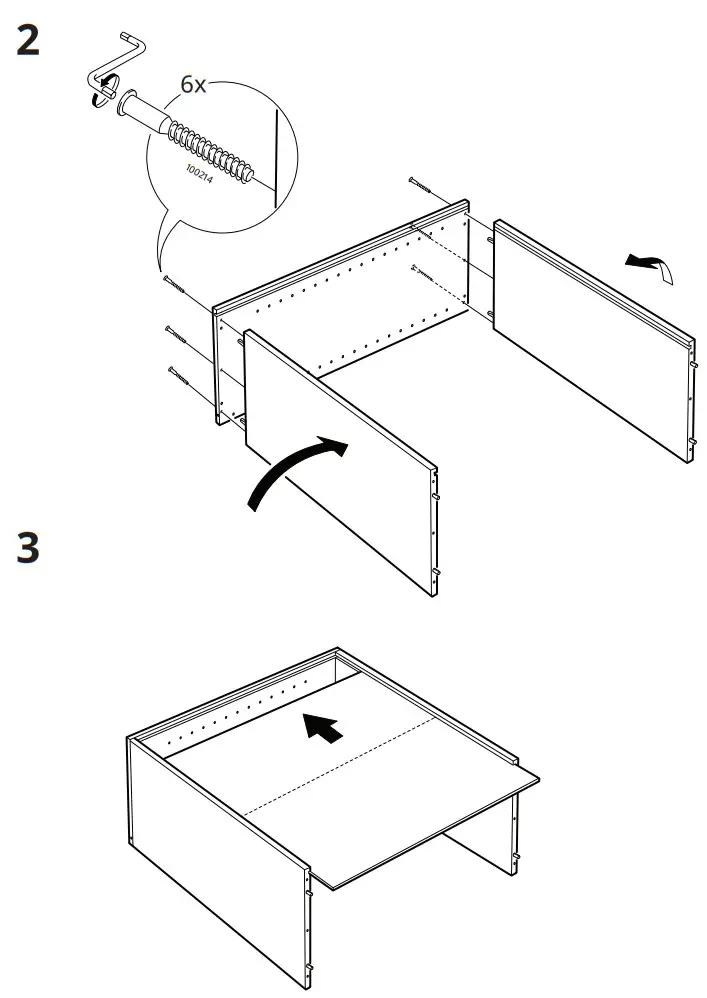 2

6x

100214

3