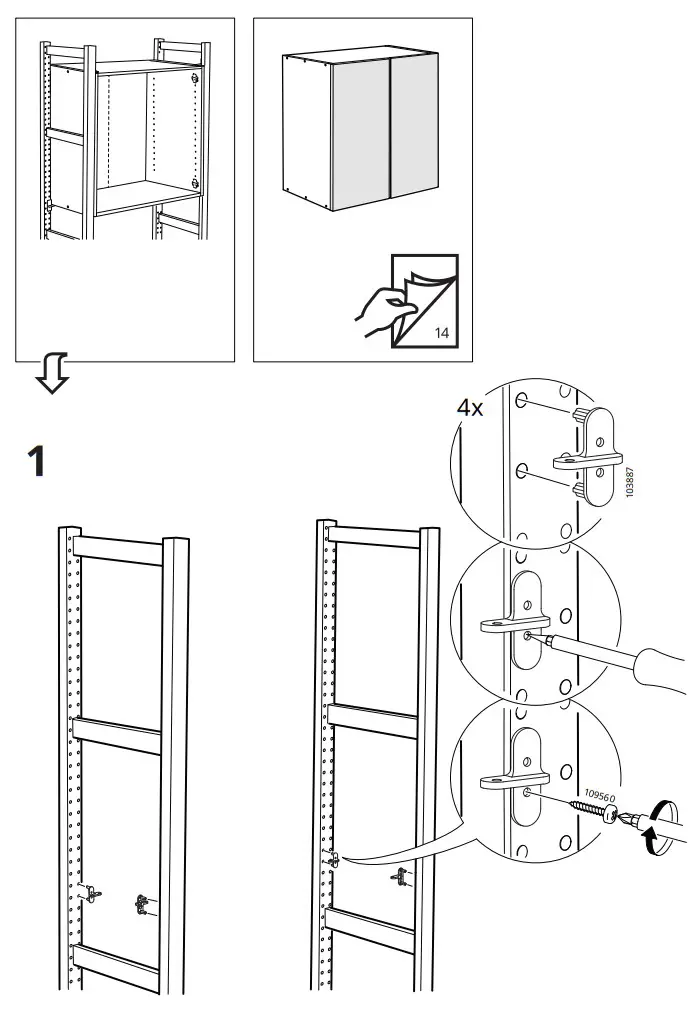 14

1

4x

103887

109560