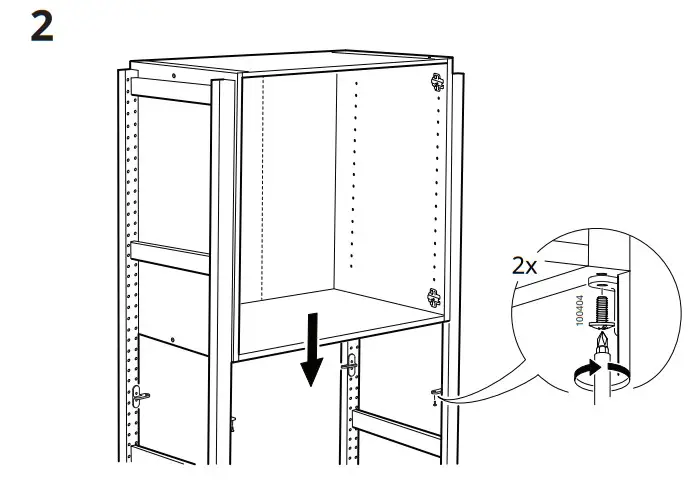 2

2x

100404