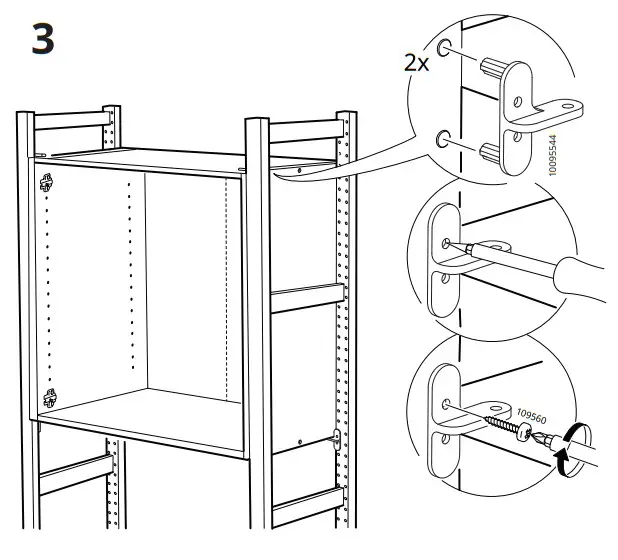 3

2x

10095544

109560