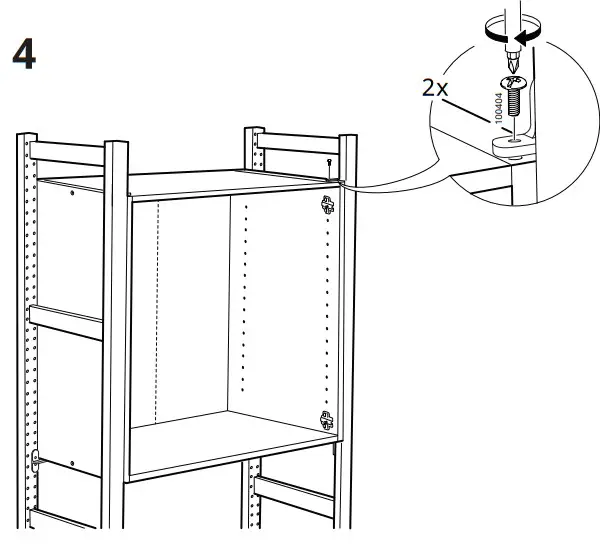 4

2x

100404