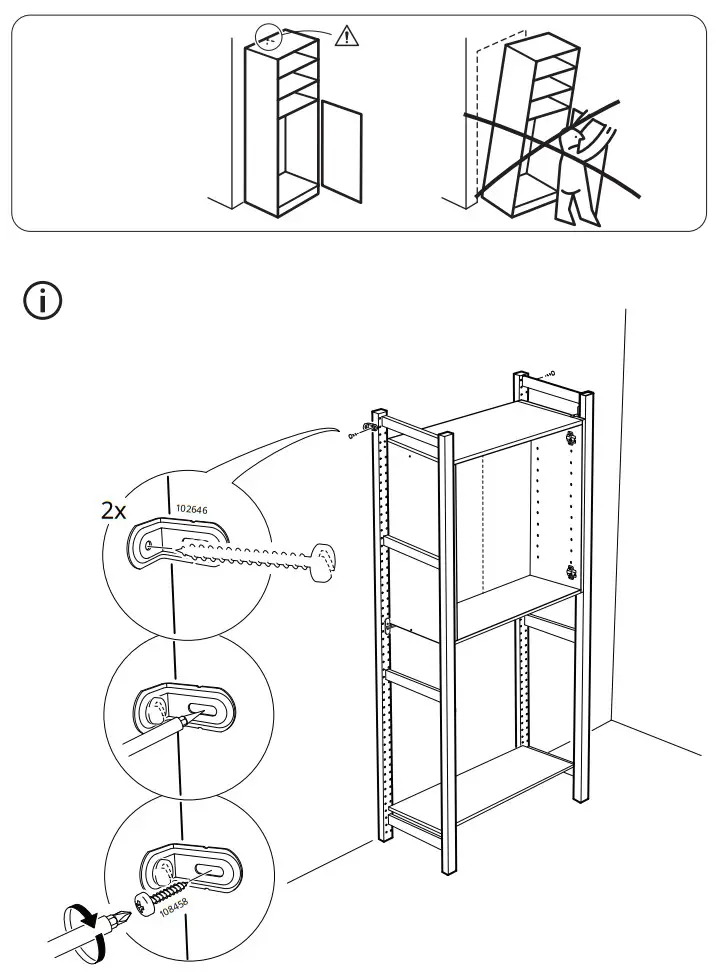 2x

102646

108458