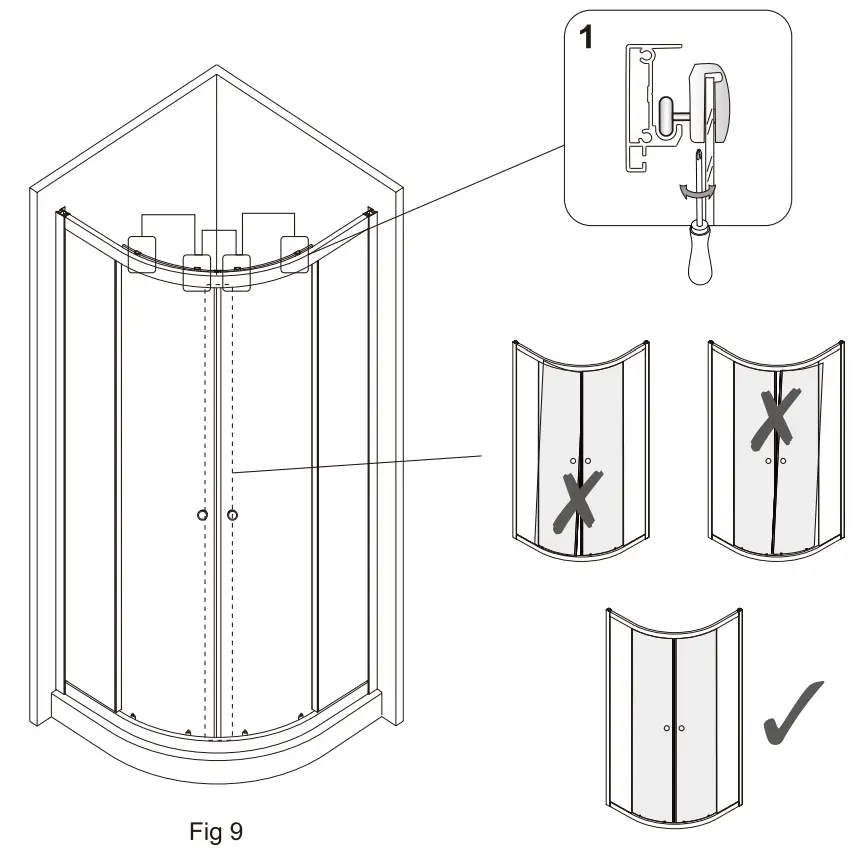 1

Fig 9